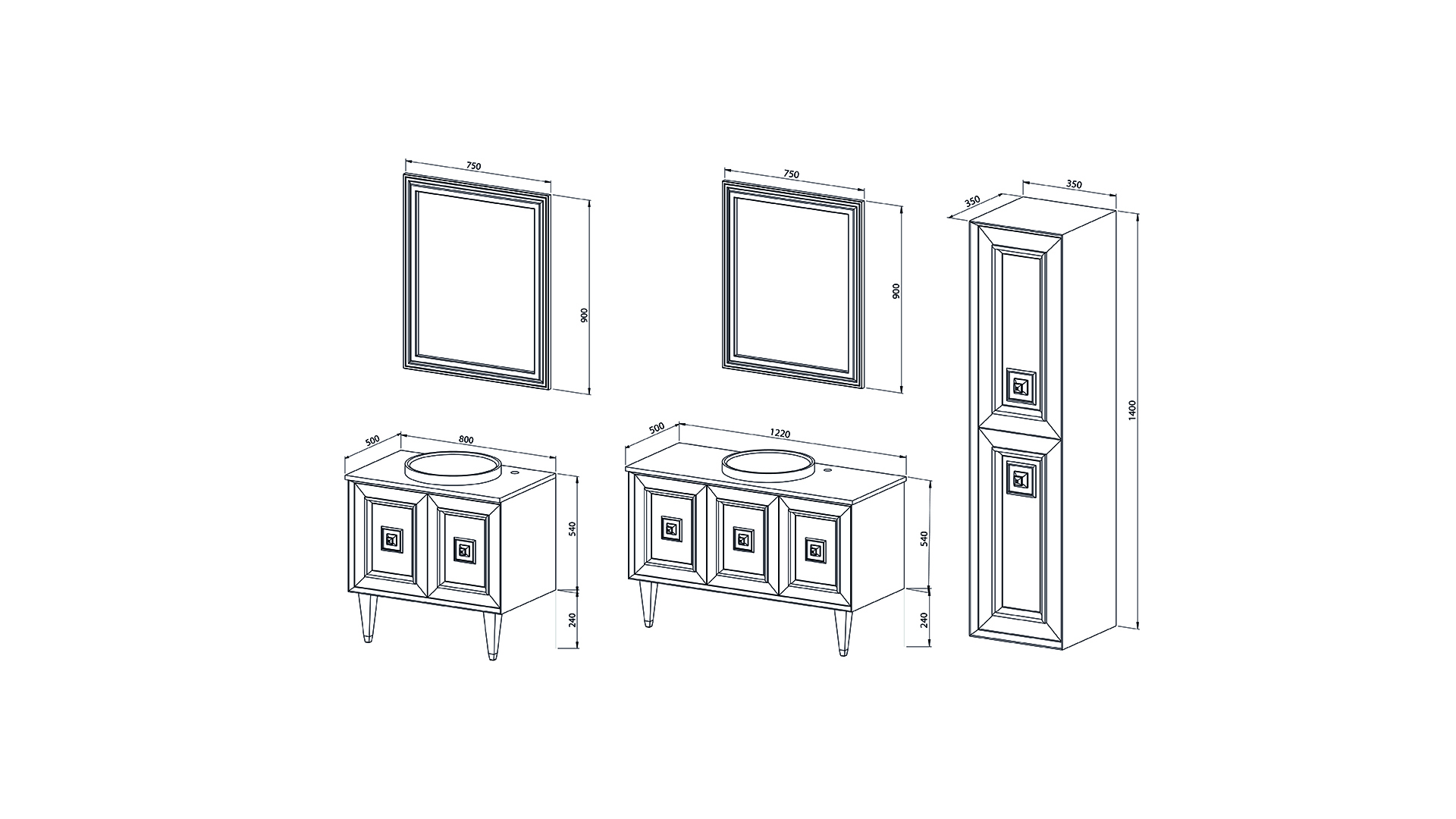 750

900

750

900

350

350

1400

500

800

540

240

500

1220

540

240