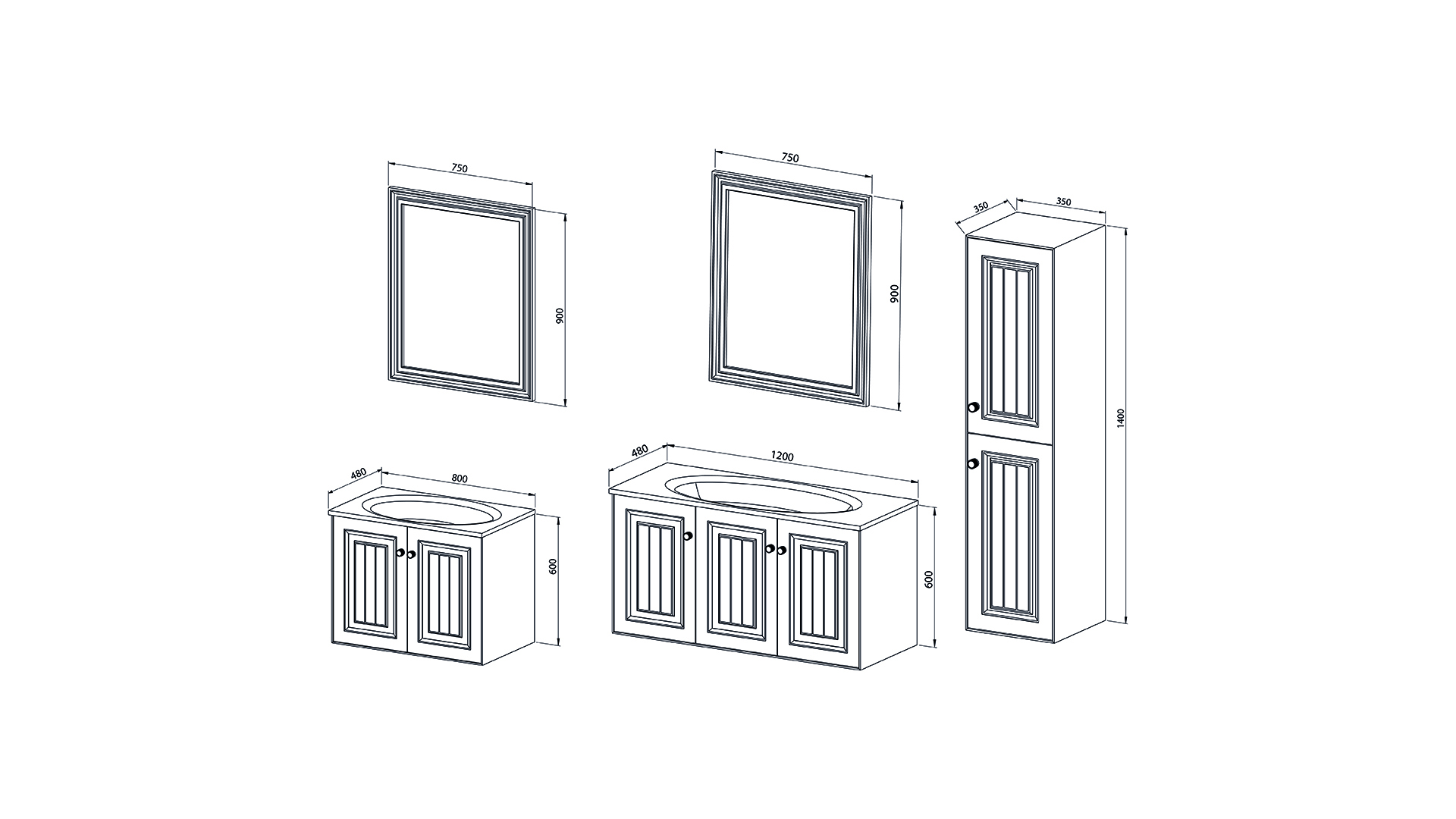 750
900
750
900
350
350
1400
480
800
600
480
1200
600