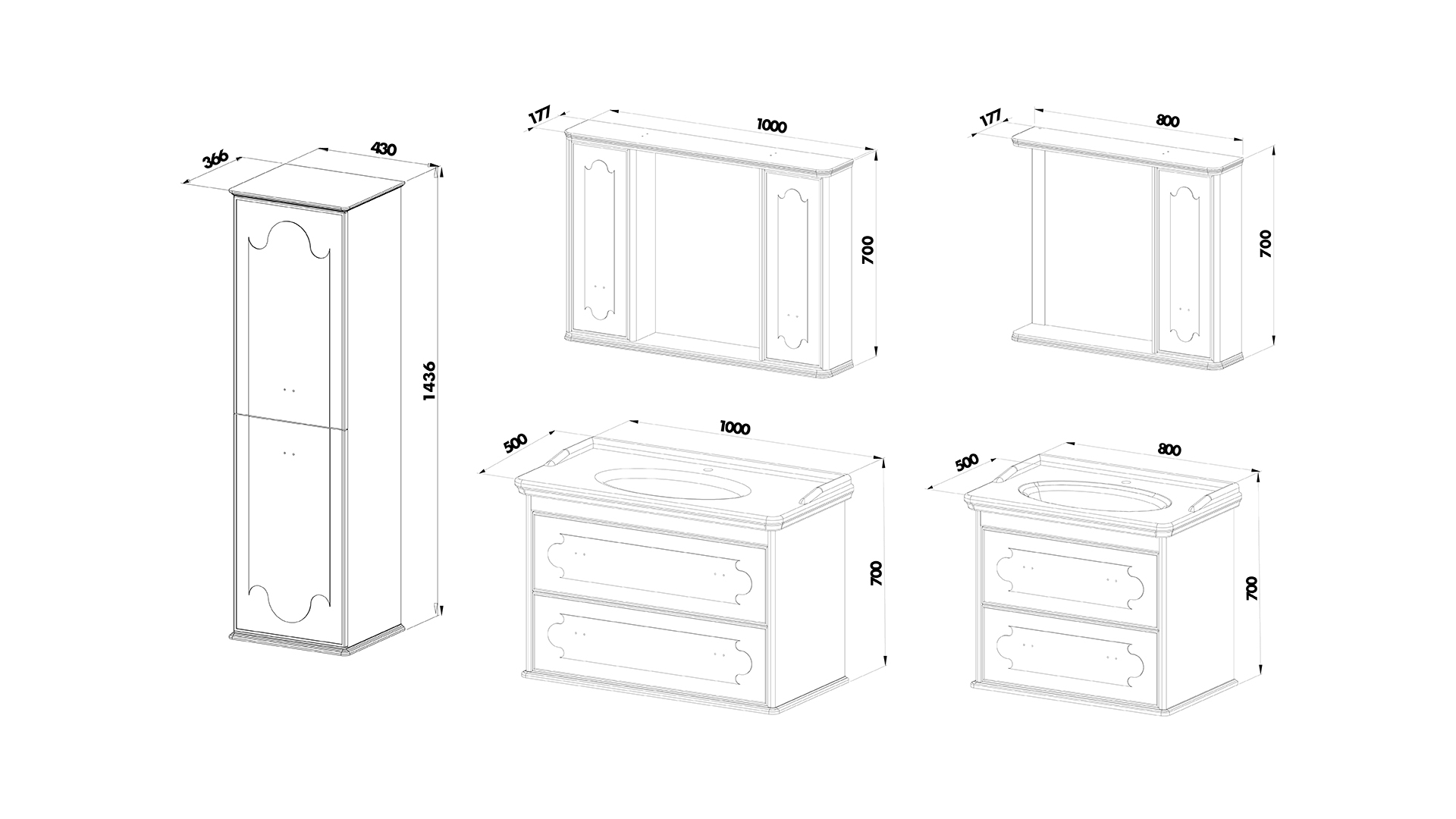 366
430
1436

177
1000
700

177
800
700

500
1000
700

500
800
700