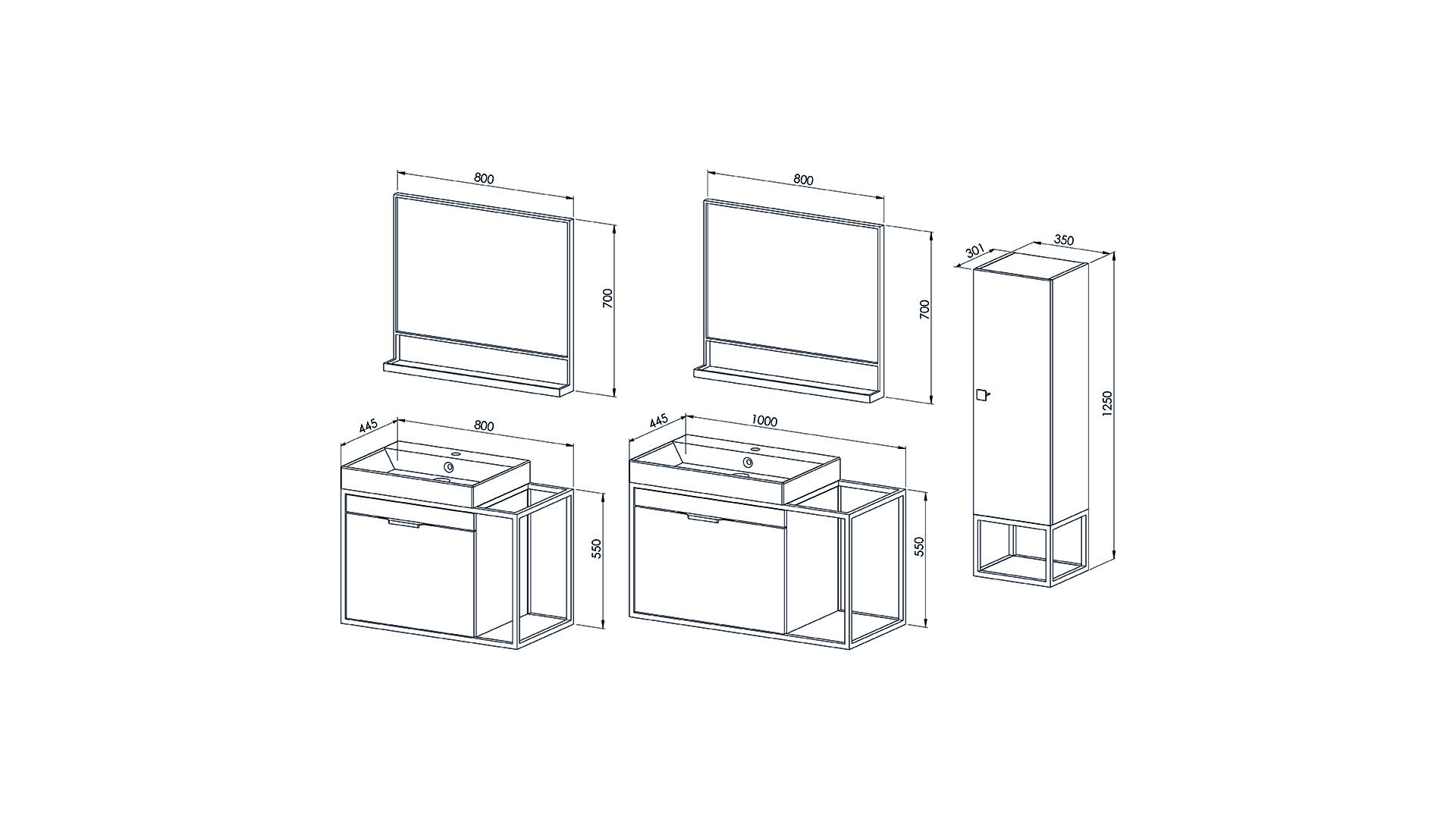 800

700

800

700

301

350

1250

445

800

550

445

1000

550