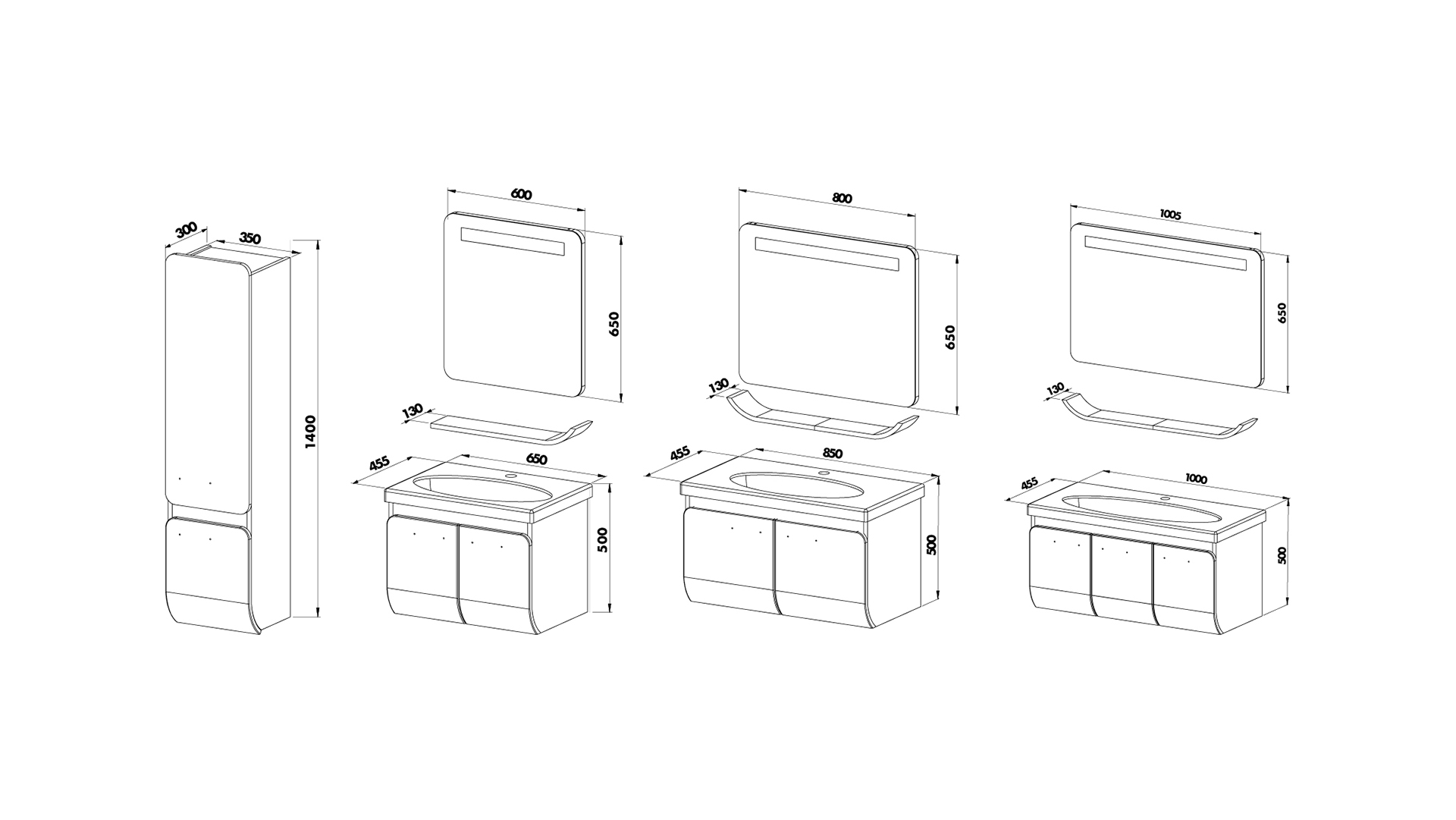 300
350
1400

600
650
130
455
650
500

800
650
130
455
850
500

1005
650
130
455
1000
500