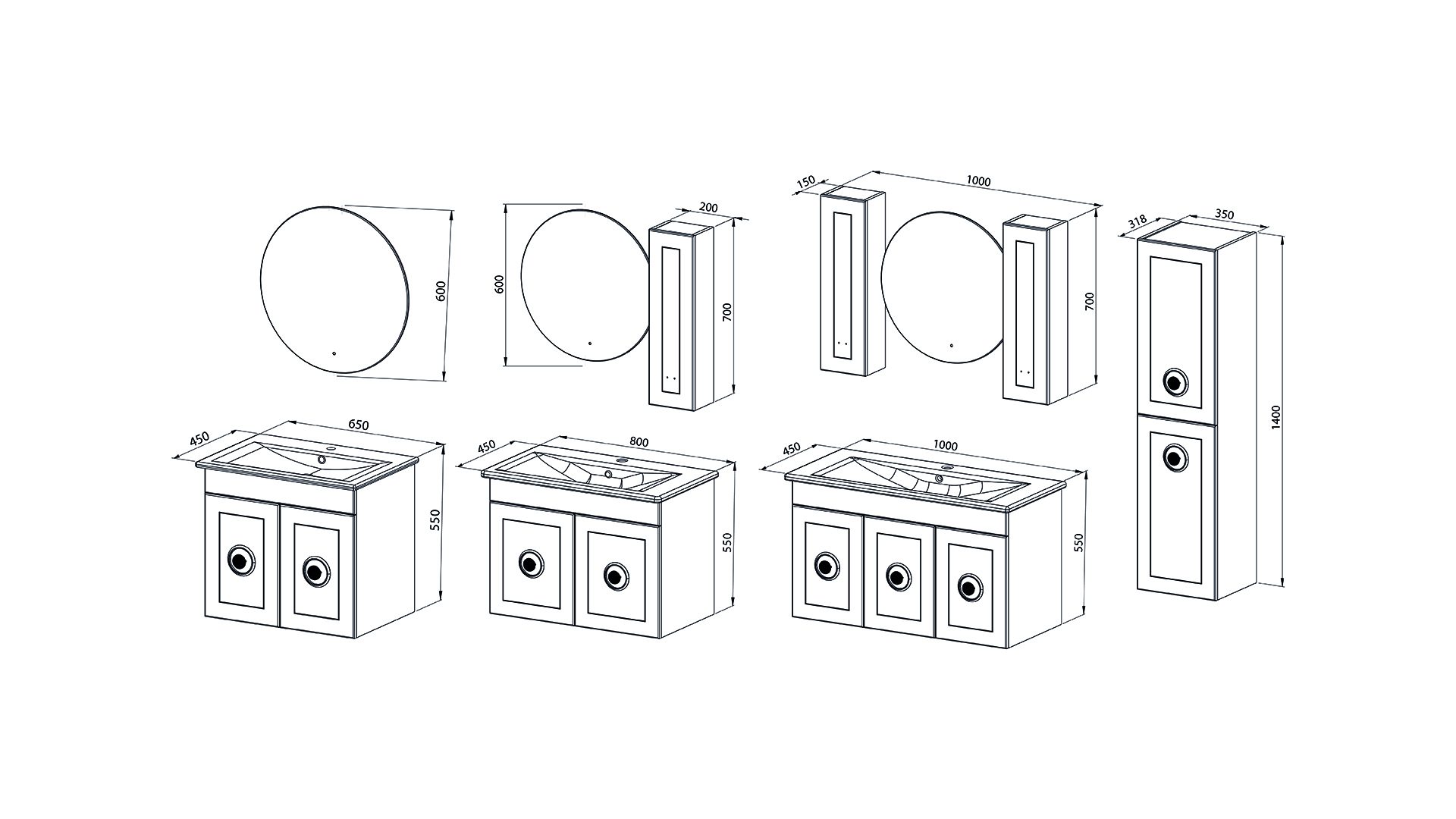 600

600

200

700

150

1000

700

318

350

1400

450

650

550

450

800

550

450

1000

550