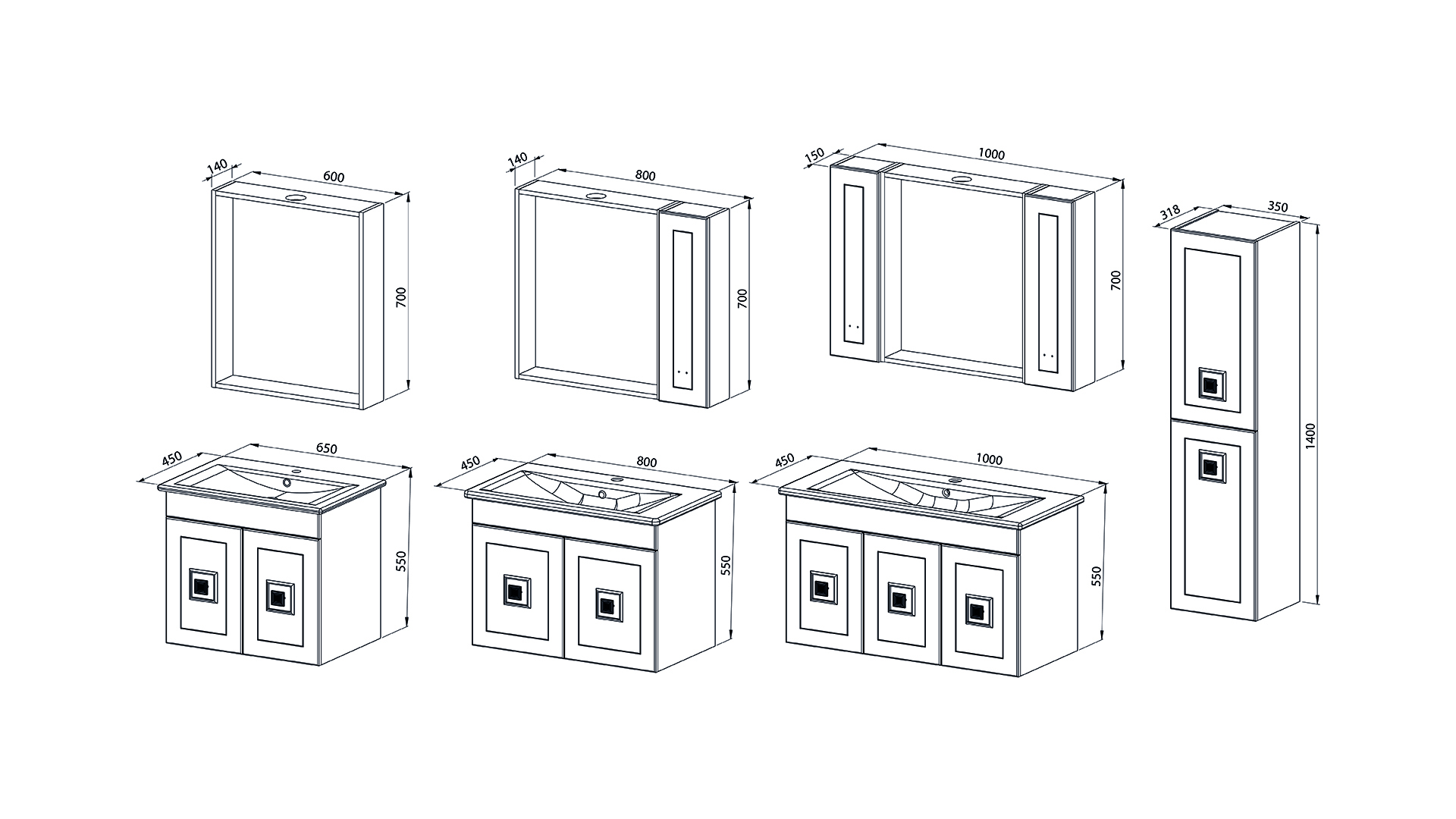 140
600
700

140
800
700

150
1000
700

318
350
1400

450
650
550

450
800
550

450
1000
550