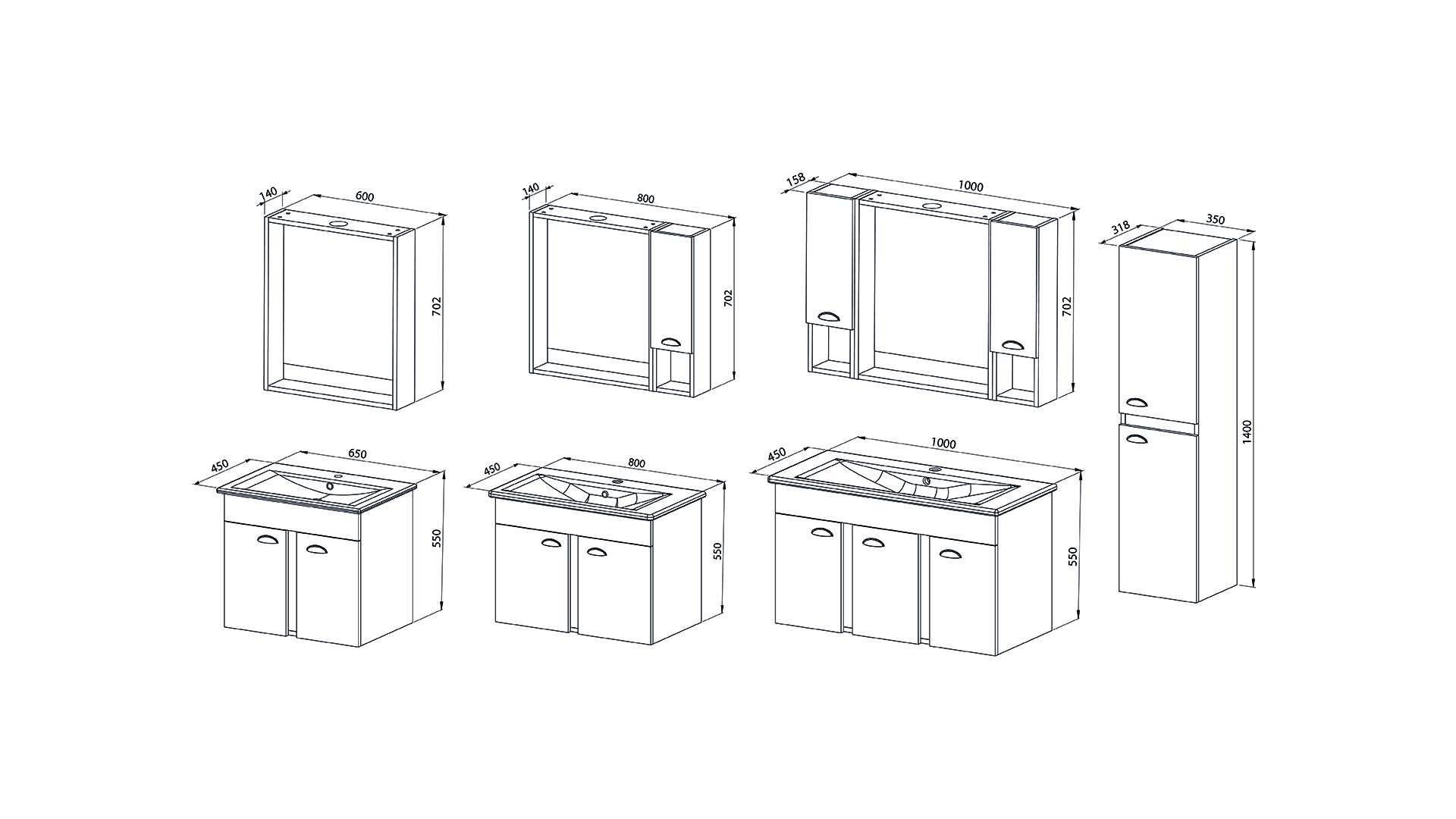 140
600
702

140
800
702

158
1000
702

318
350
1400

450
650
550

450
800
550

450
1000
550