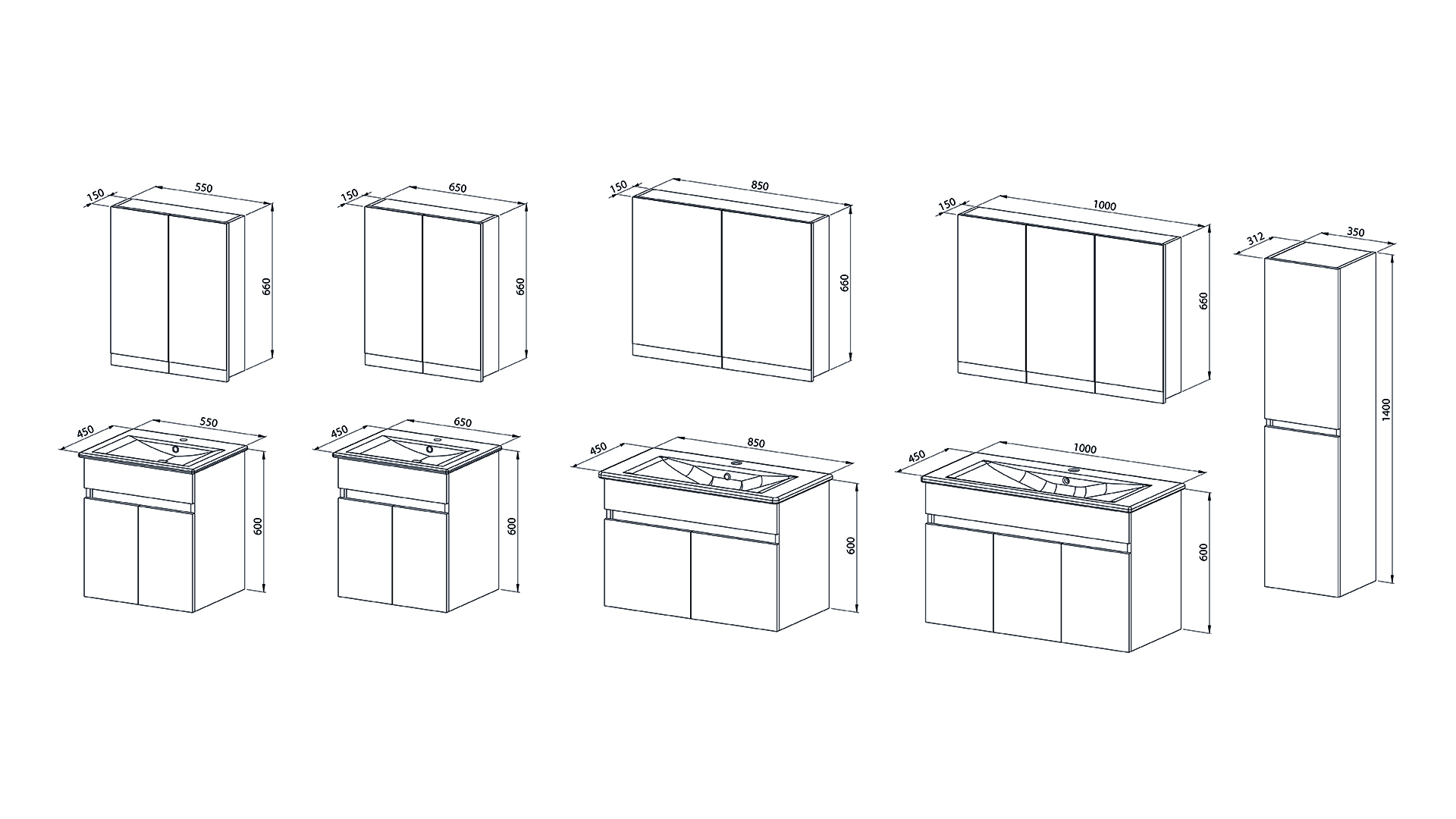 150
550
660
150
650
660
150
850
660
150
1000
660
312
350
1400
450
550
600
450
650
600
450
850
600
450
1000
600