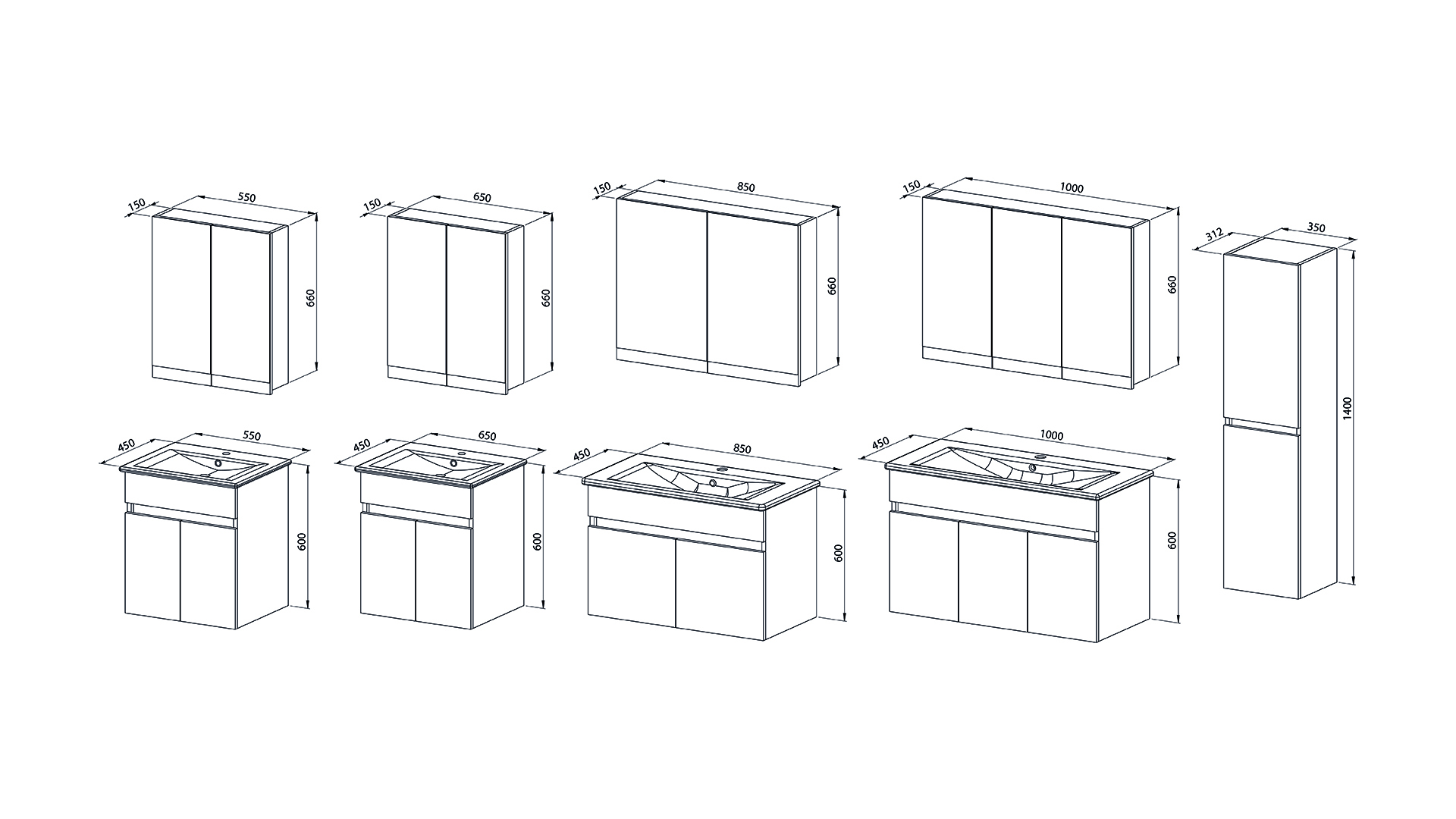 150
550
660

150
650
660

150
850
660

150
1000
660

312
350
1400

450
550
600

450
650
600

450
850
600

450
1000
600