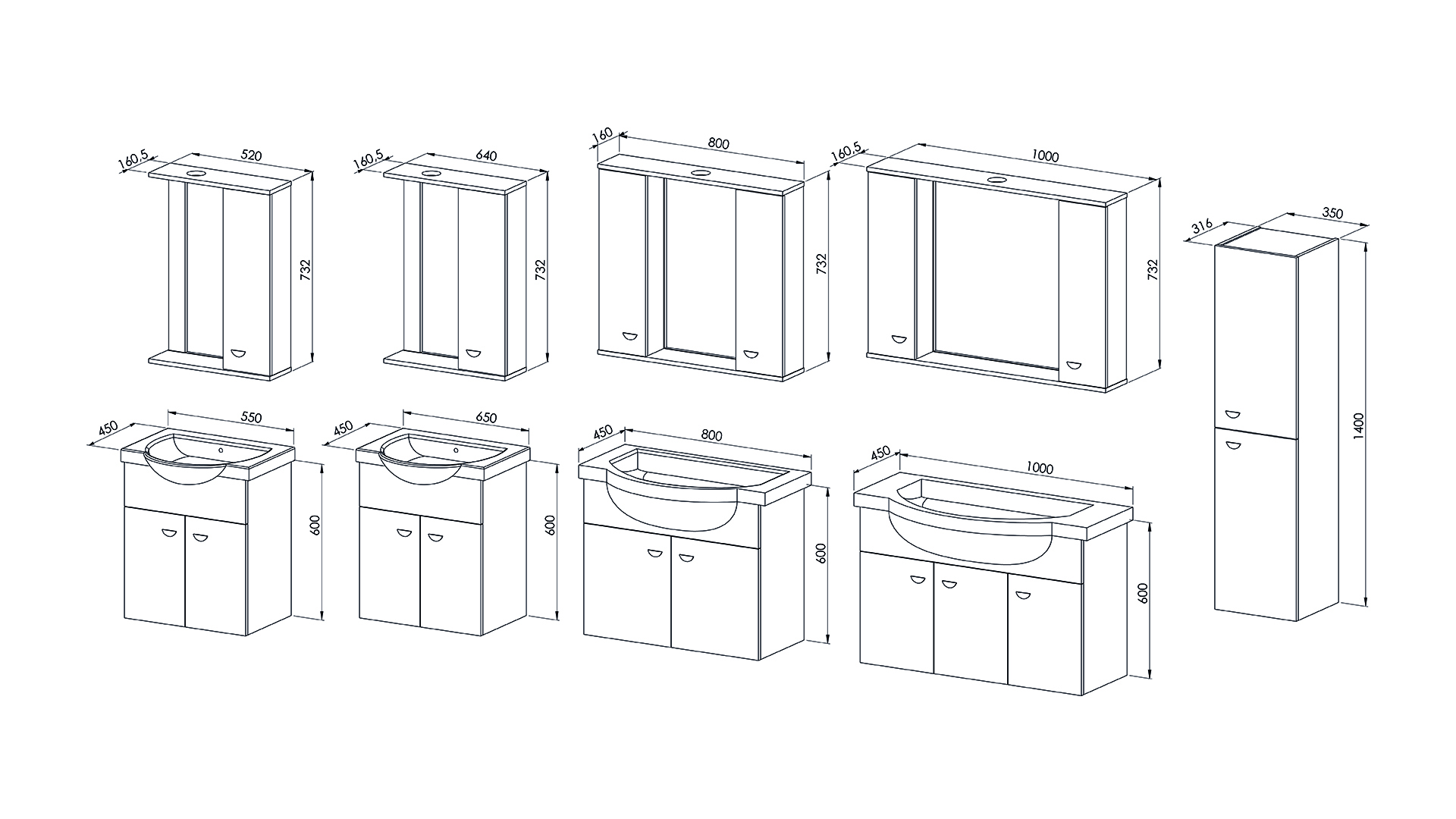 160.5
520
732

160.5
640
732

160
800
732

160.5
1000
732

316
350
1400

450
550
600

450
650
600

450
800
600

450
1000
600