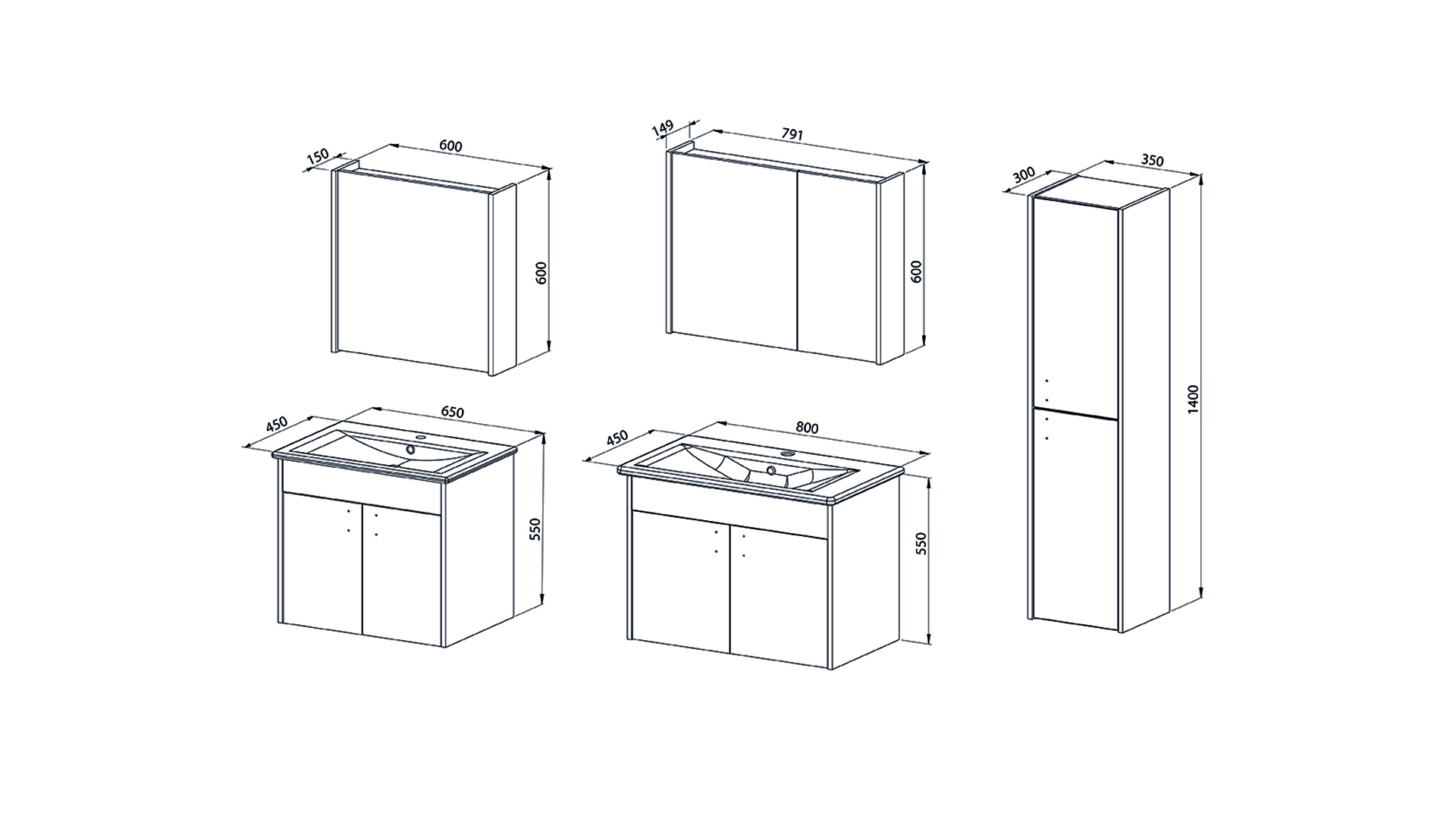 150
600
600
149
791
600
300
350
1400
450
650
550
450
800
550