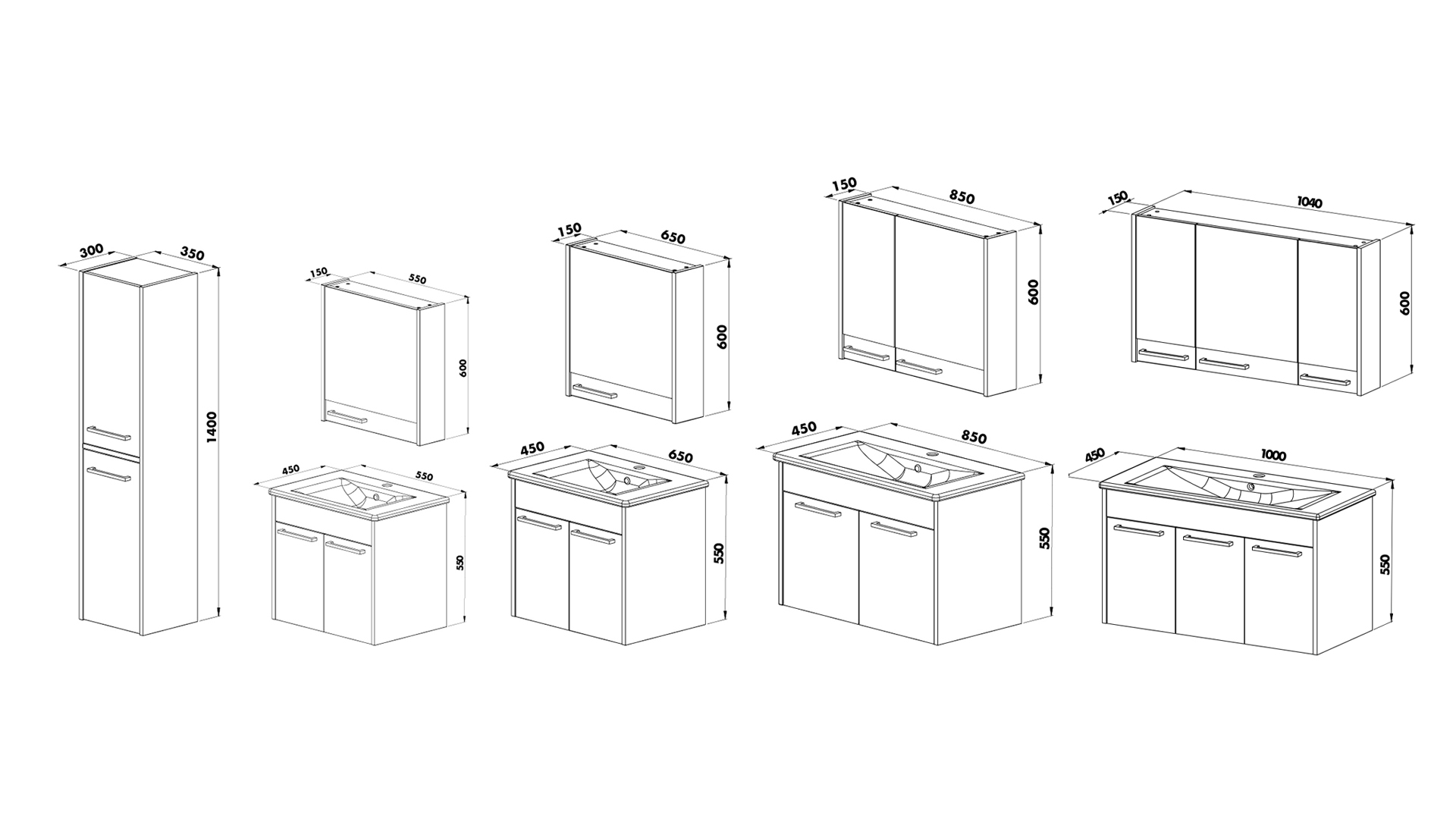 300 350
1400

150 550
600

450 550
550

150 650
600

450 650
550

150 850
600

450 850
550

150 1040
600

450 1000
550